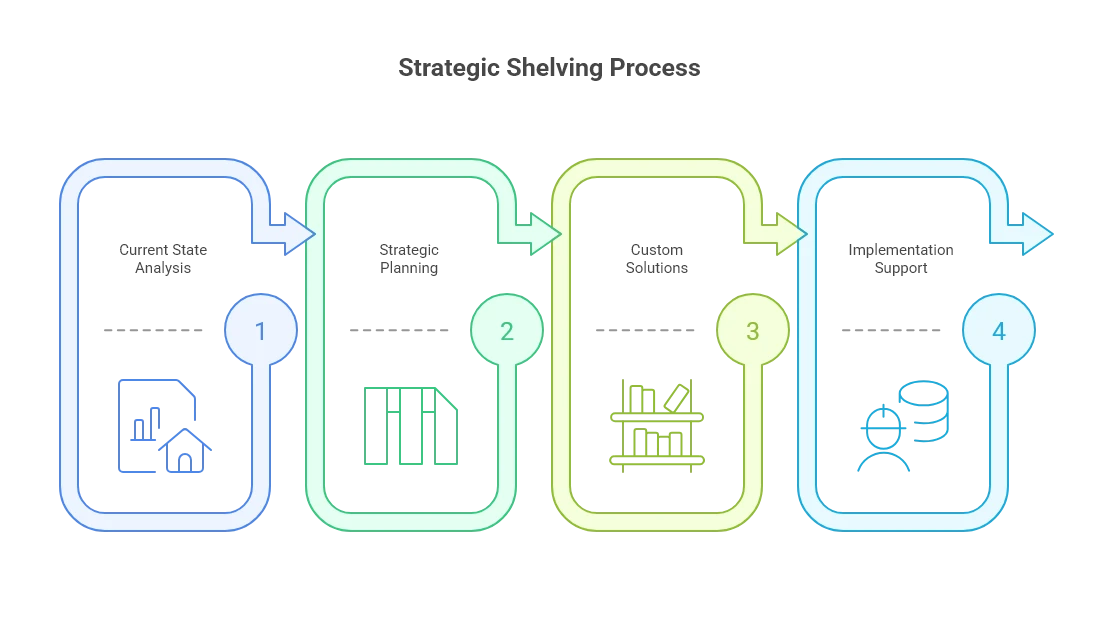 Strategic Shelving Process

Current State Analysis

1

Strategic Planning

2

Custom Solutions

3

Implementation Support

4