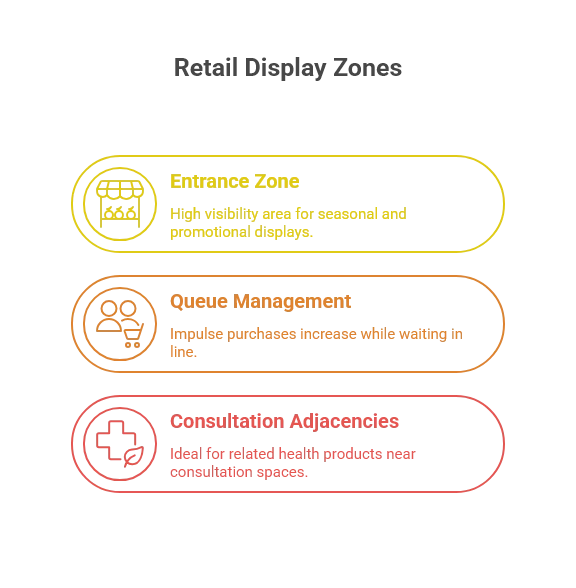 Retail Display Zones

Entrance Zone

High visibility area for seasonal and promotional displays.

Queue Management

Impulse purchases increase while waiting in line.

Consultation Adjacencies

Ideal for related health products near consultation spaces.