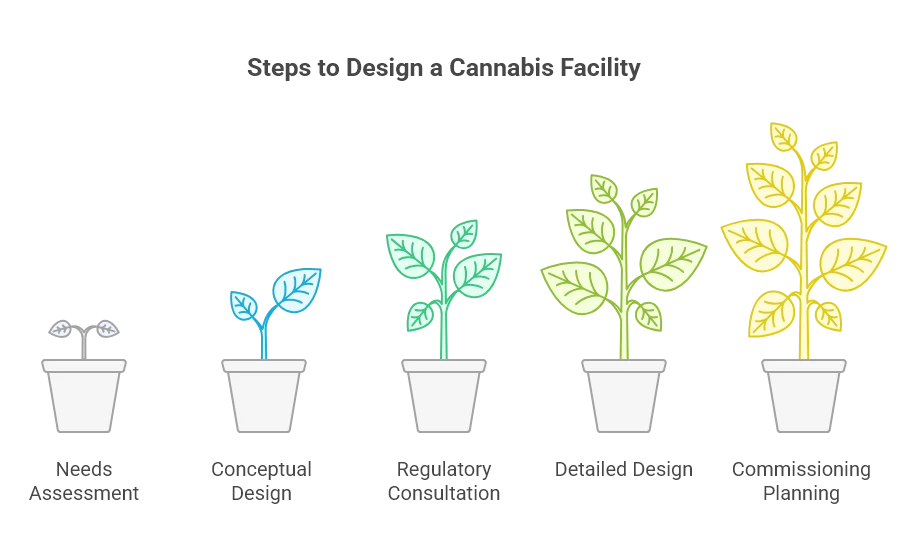 Steps to Design a Cannabis Facility

Needs Assessment

Conceptual Design

Regulatory Consultation

Detailed Design

Commissioning Planning